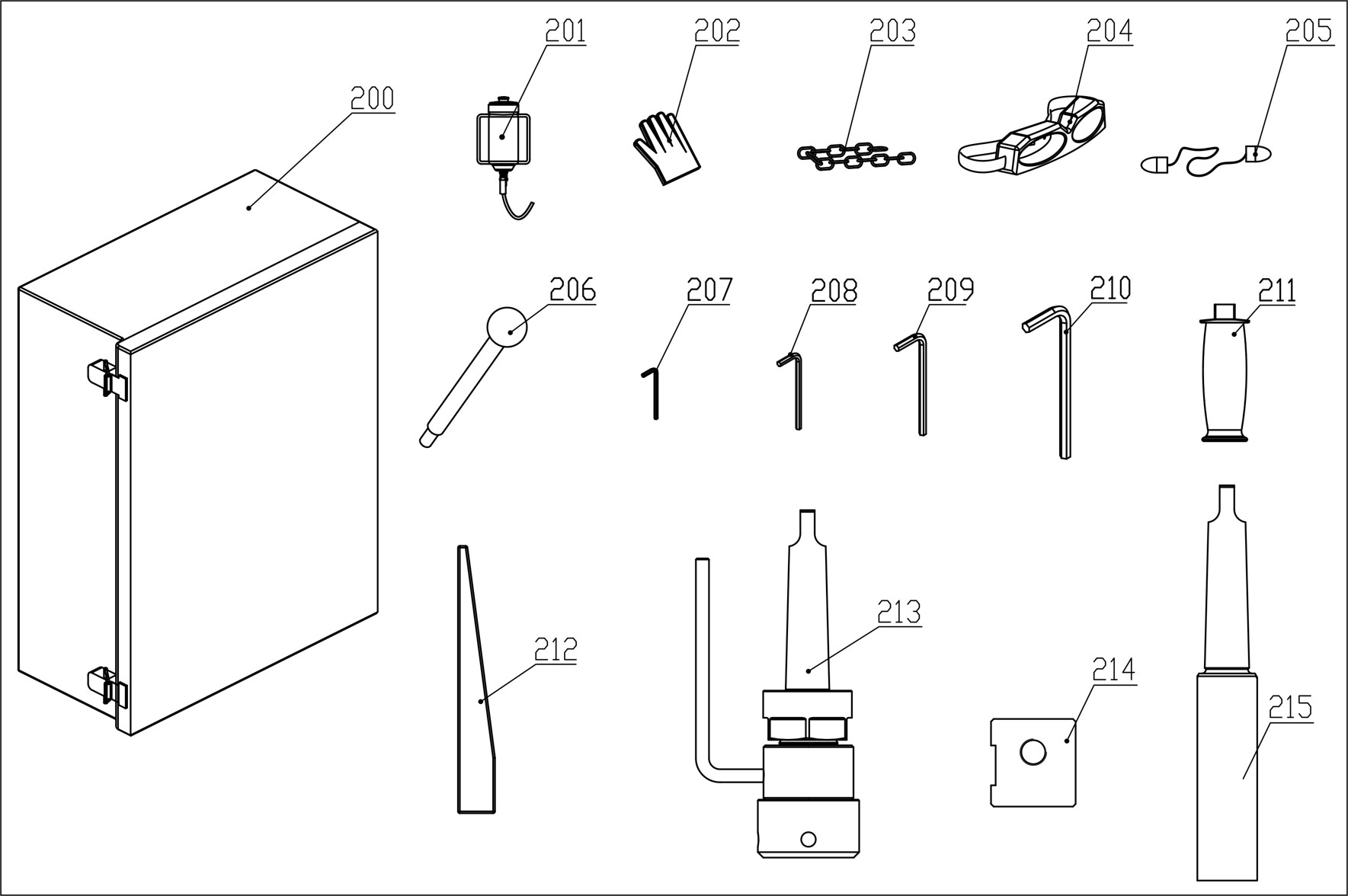 200
201
202
203
204
205
206
207
208
209
210
211
212
213
214
215