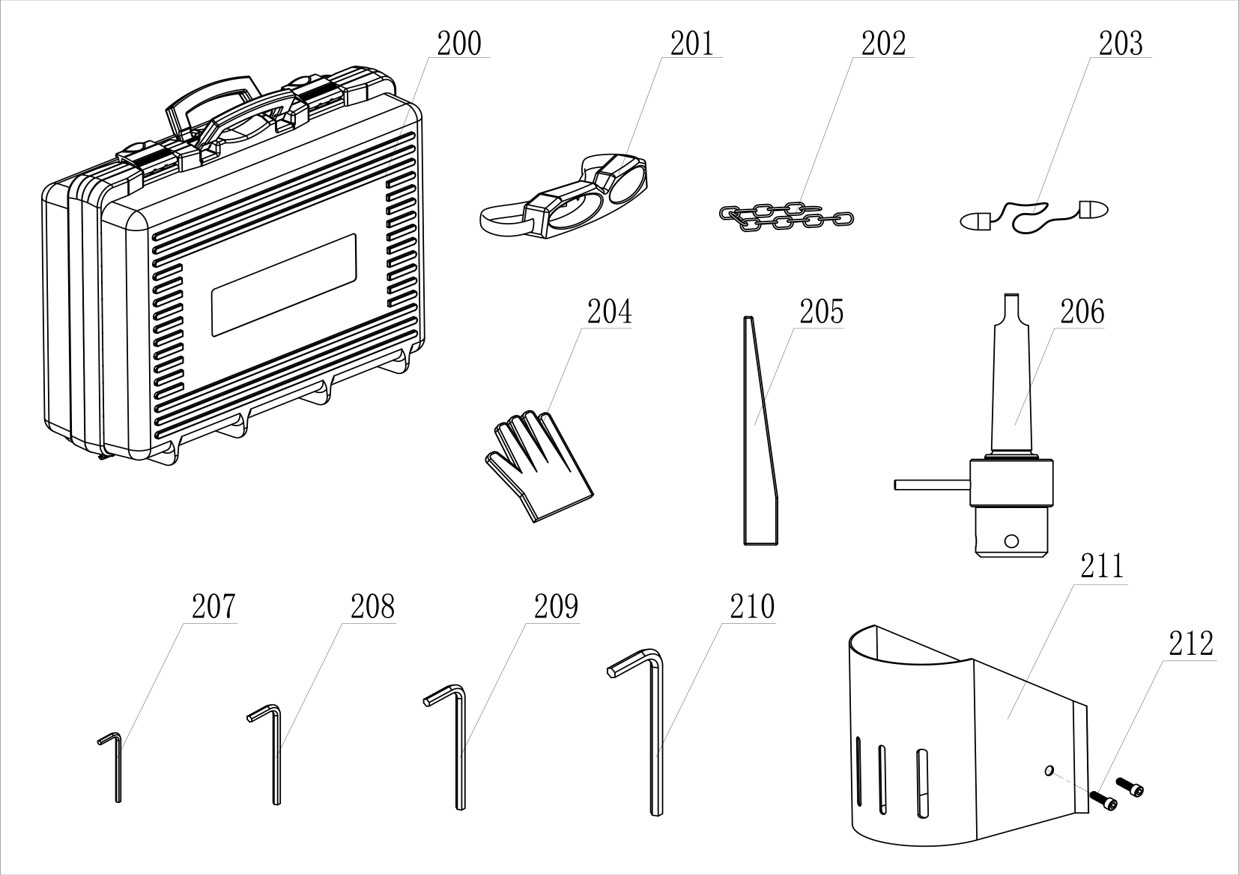 200
201
202
203
204
205
206
207
208
209
210
211
212