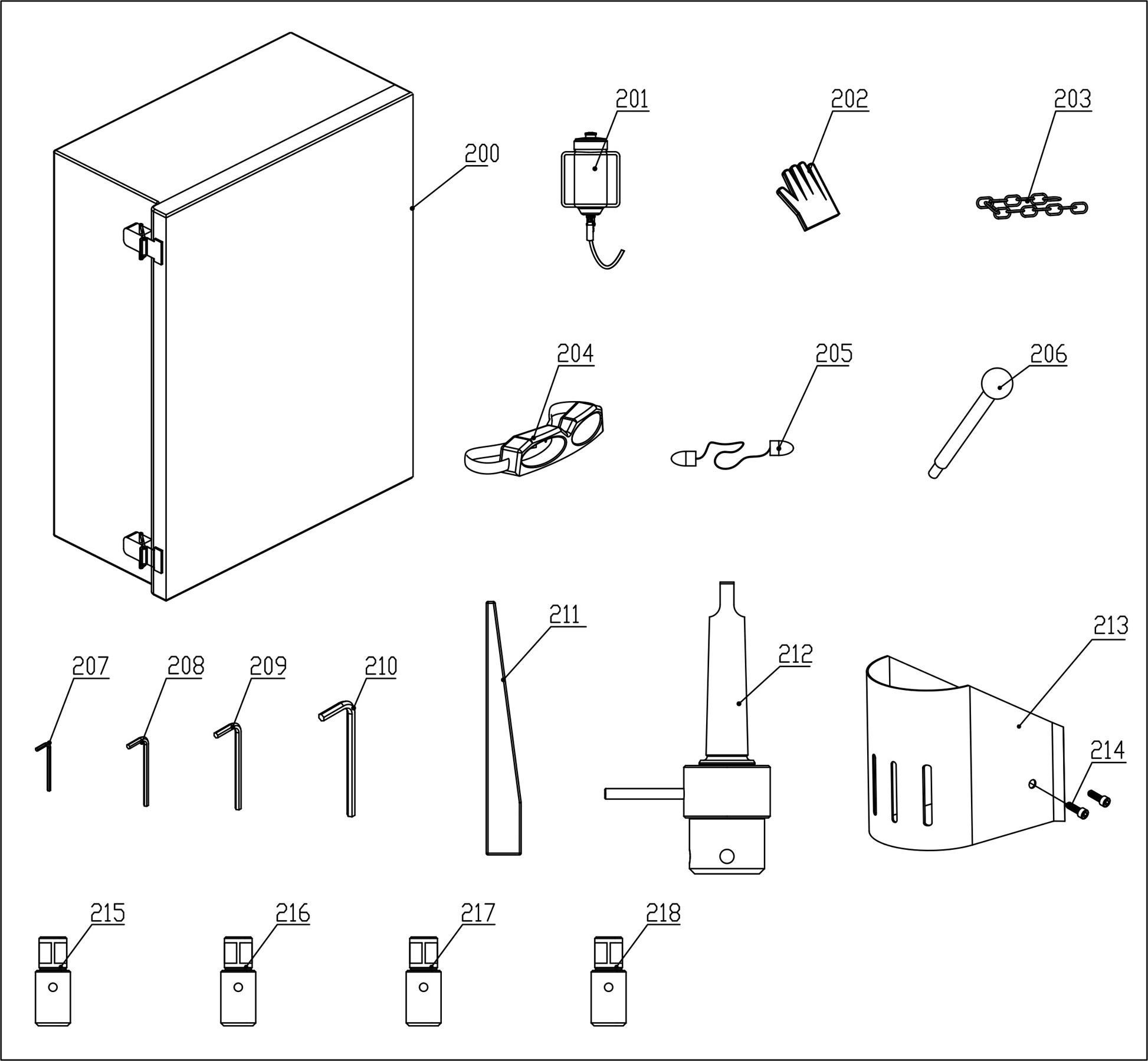 200
201
202
203
204
205
206
207
208
209
210
211
212
213
214
215
216
217
218