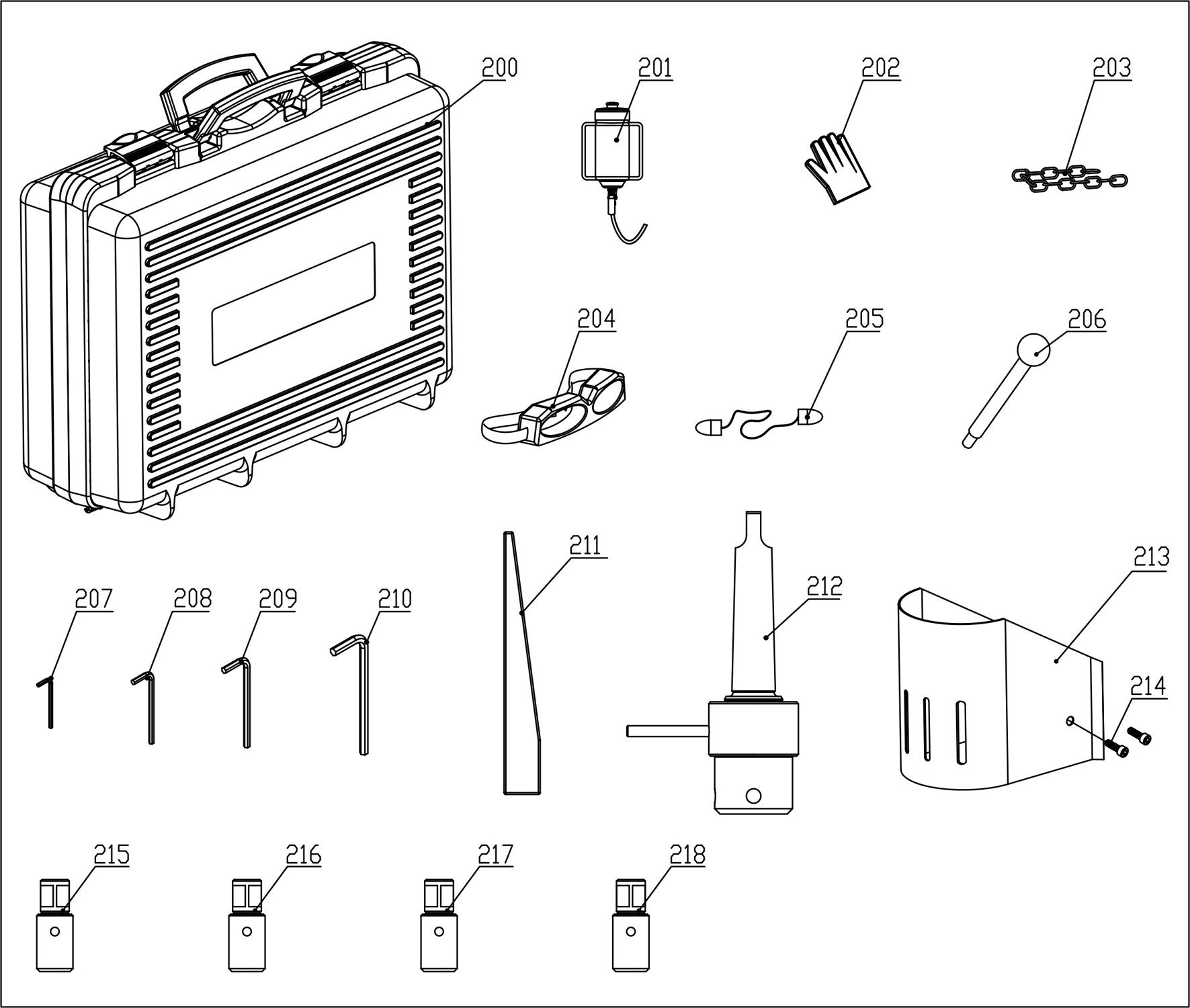 200
201
202
203
204
205
206
207
208
209
210
211
212
213
214
215
216
217
218