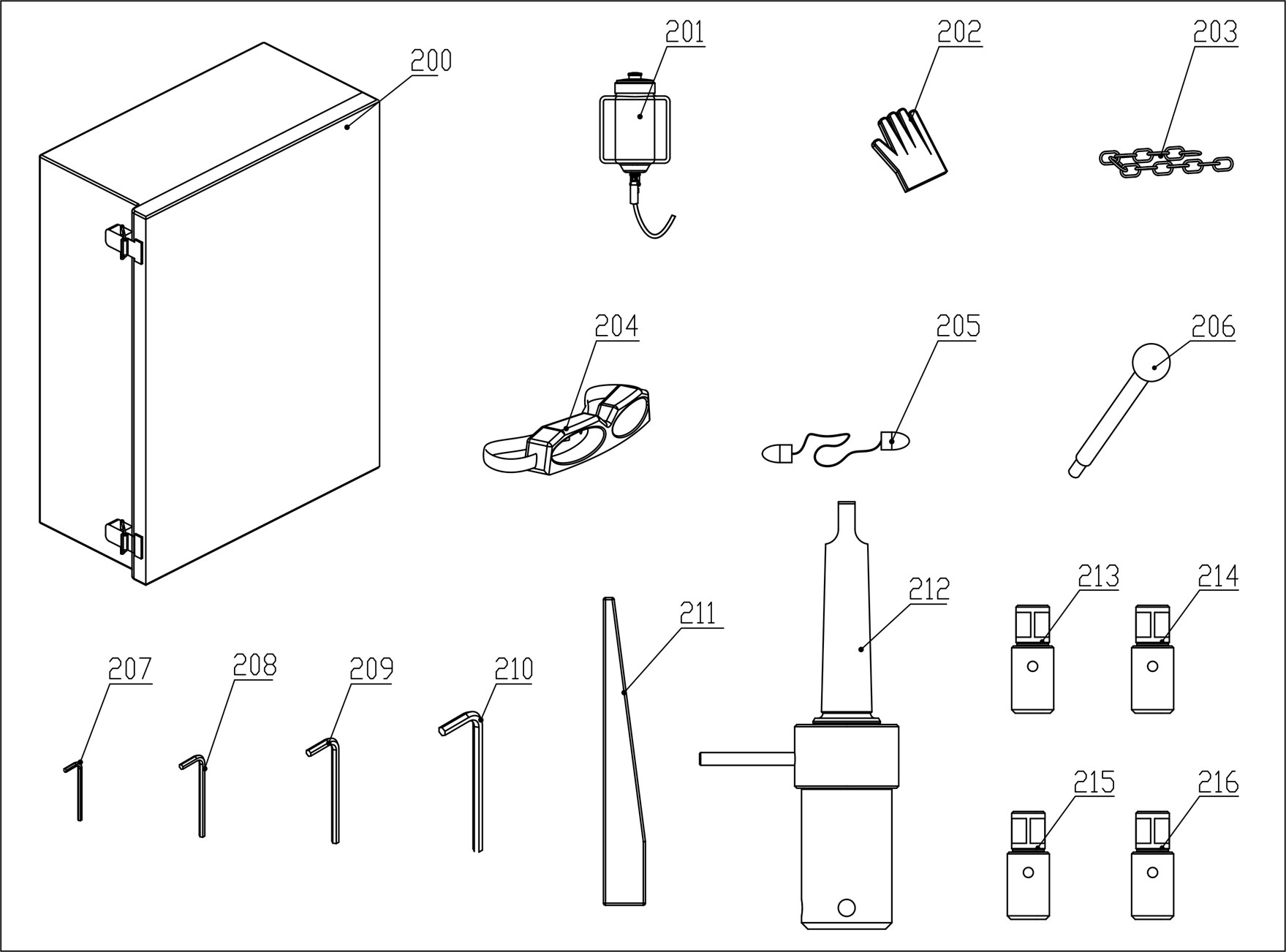 200
201
202
203
204
205
206
207
208
209
210
211
212
213
214
215
216