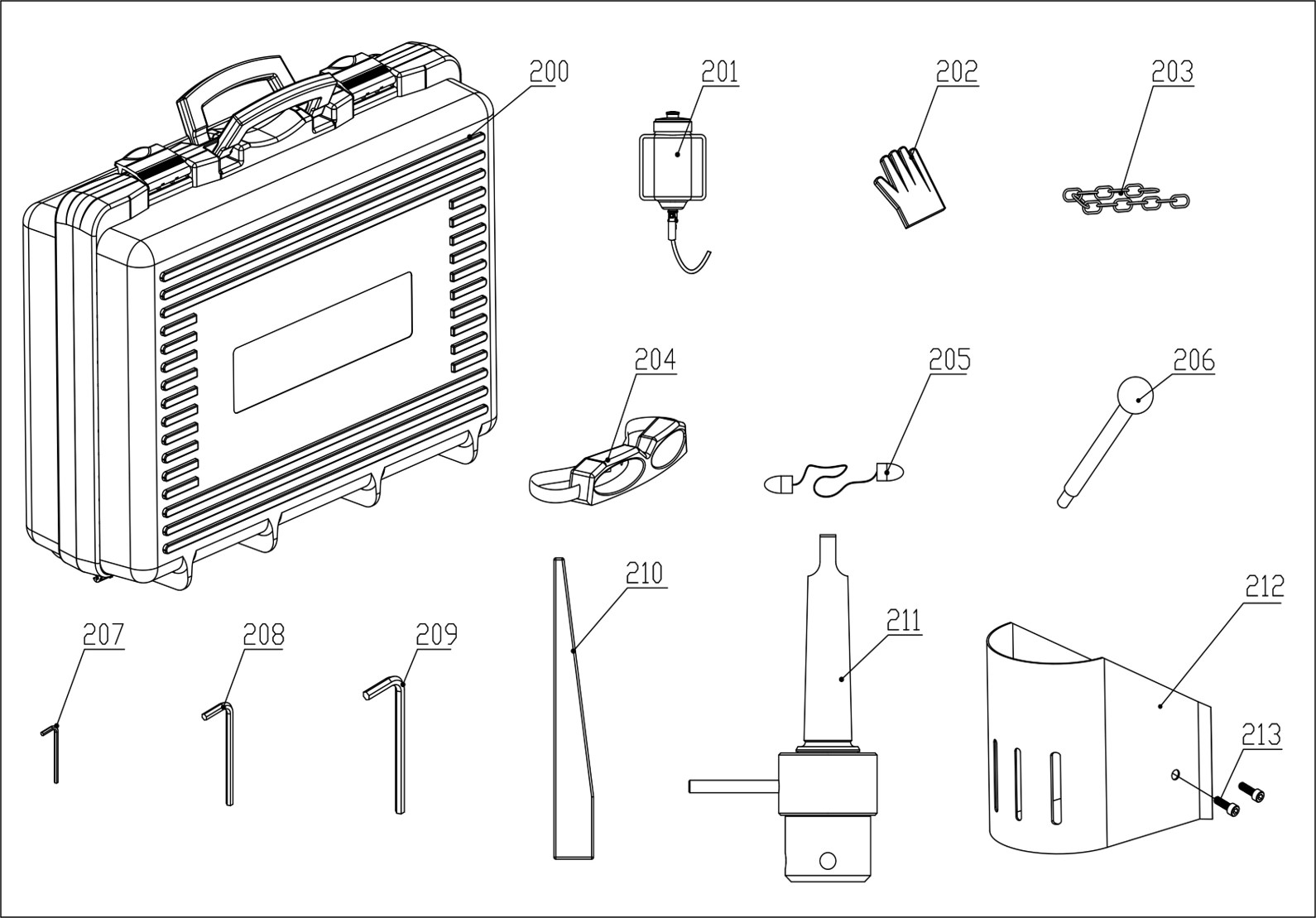 200
201
202
203
204
205
206
207
208
209
210
211
212
213