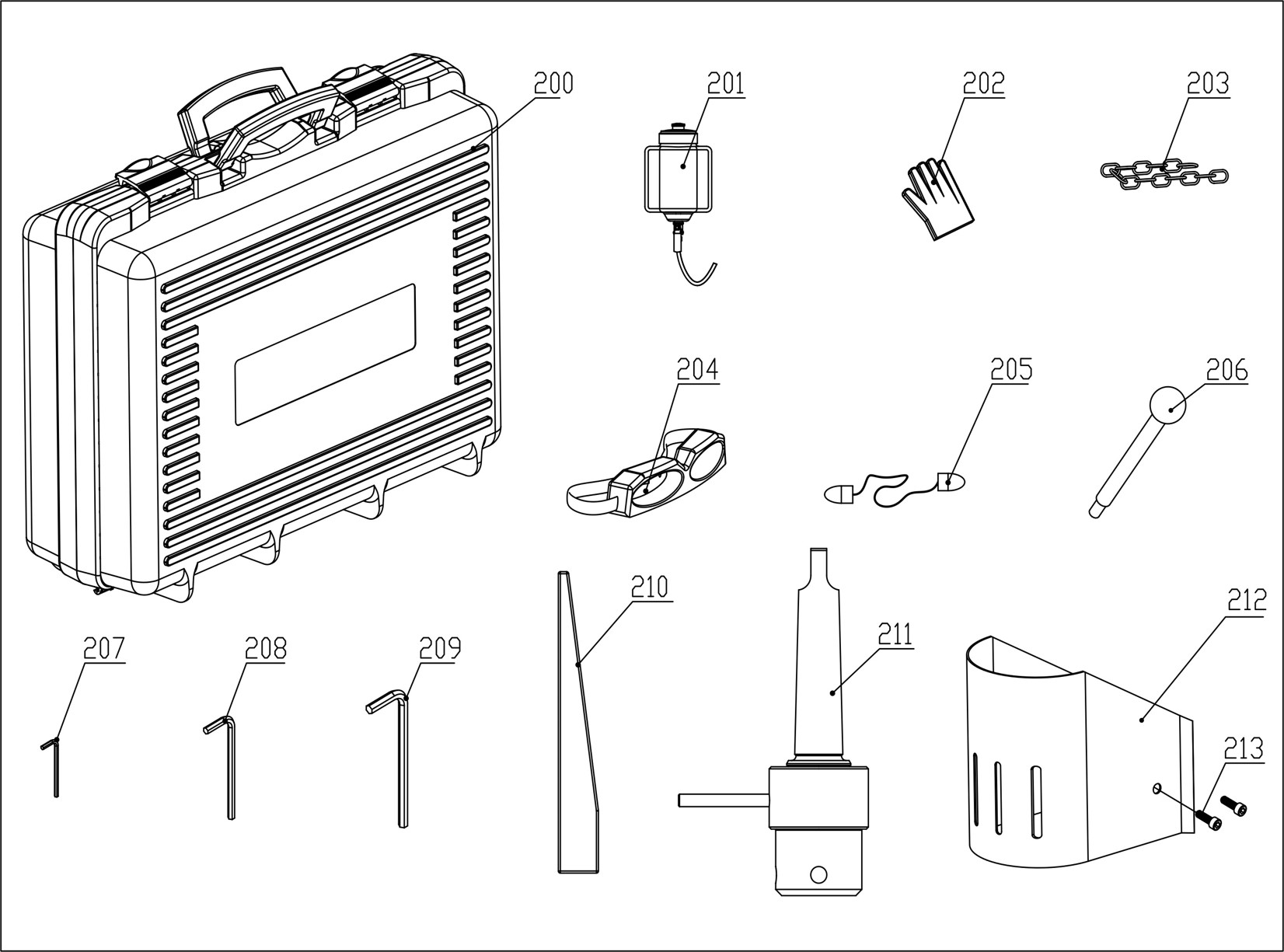 200
201
202
203
204
205
206
207
208
209
210
211
212
213