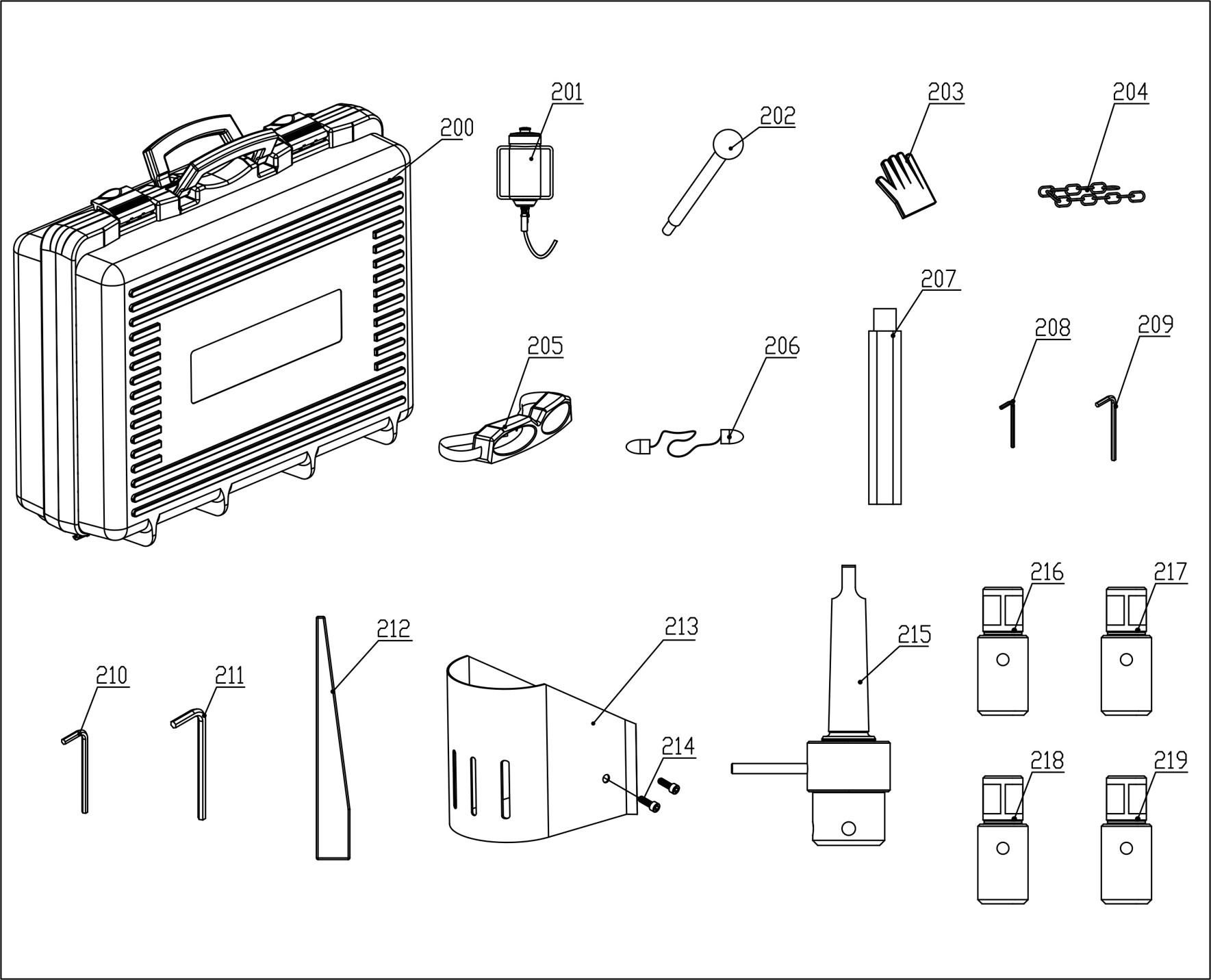 200
201
202
203
204
205
206
207
208
209
210
211
212
213
214
215
216
217
218
219