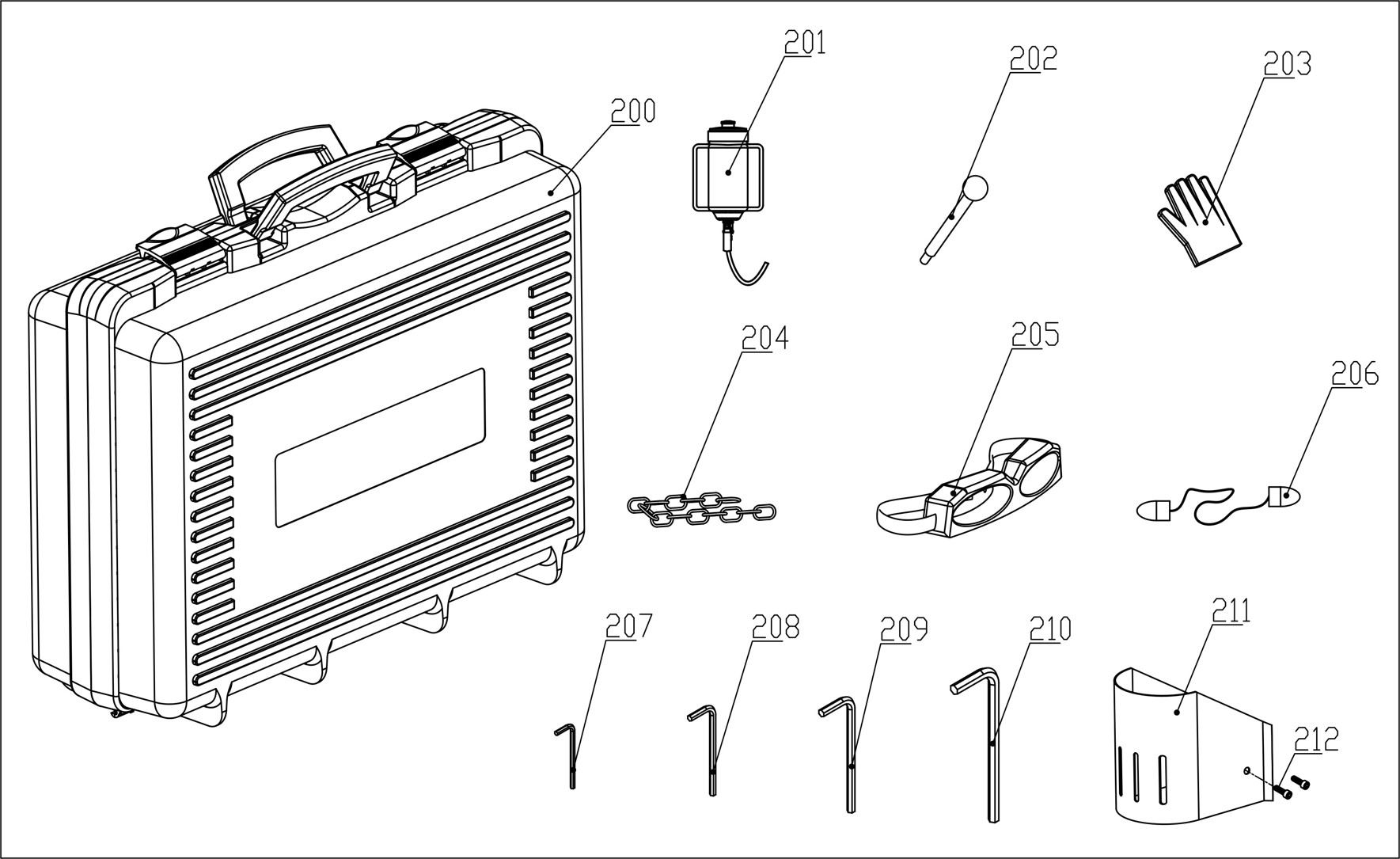 200
201
202
203
204
205
206
207
208
209
210
211
212