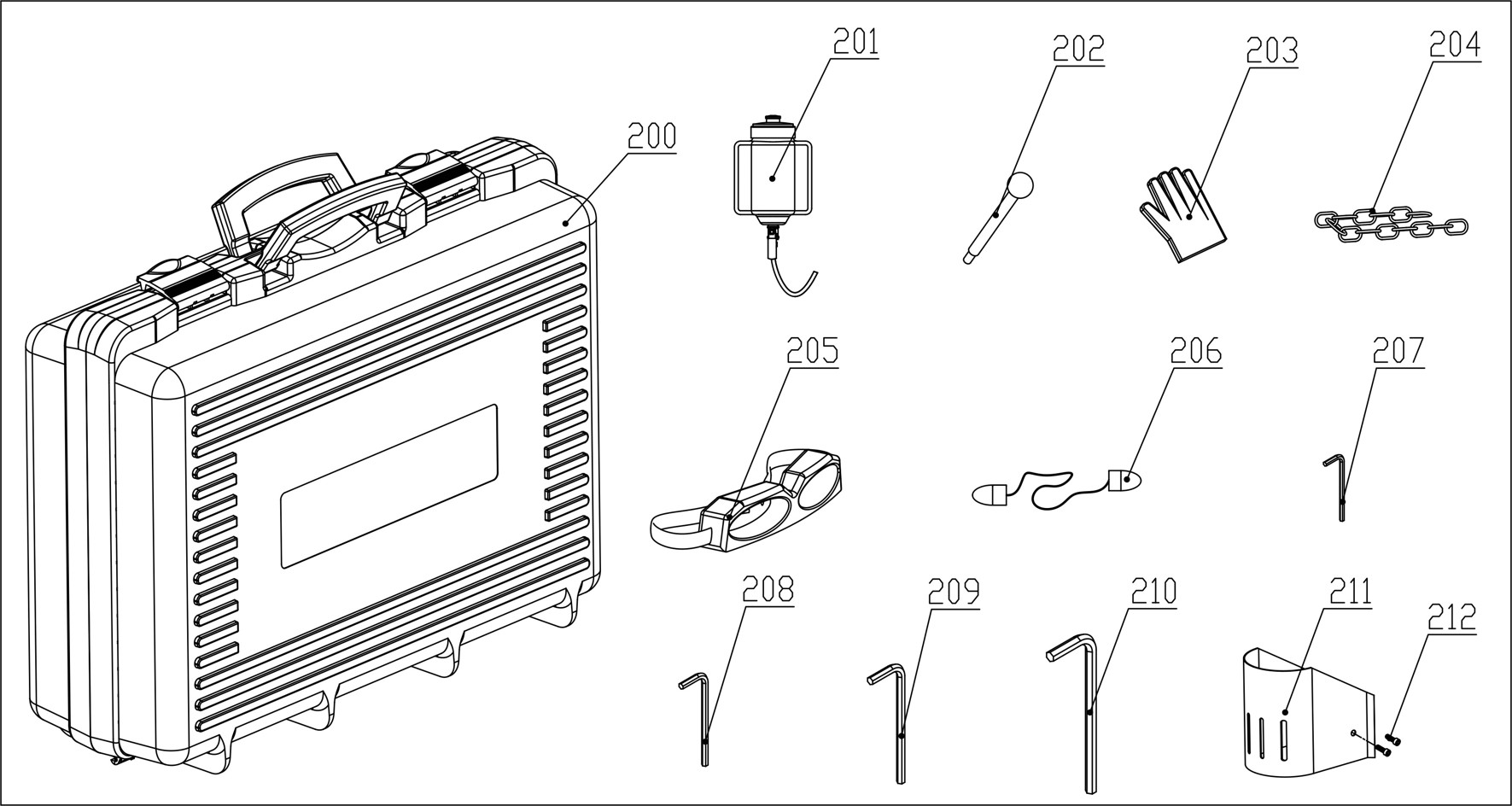 200
201
202
203
204
205
206
207
208
209
210
211
212