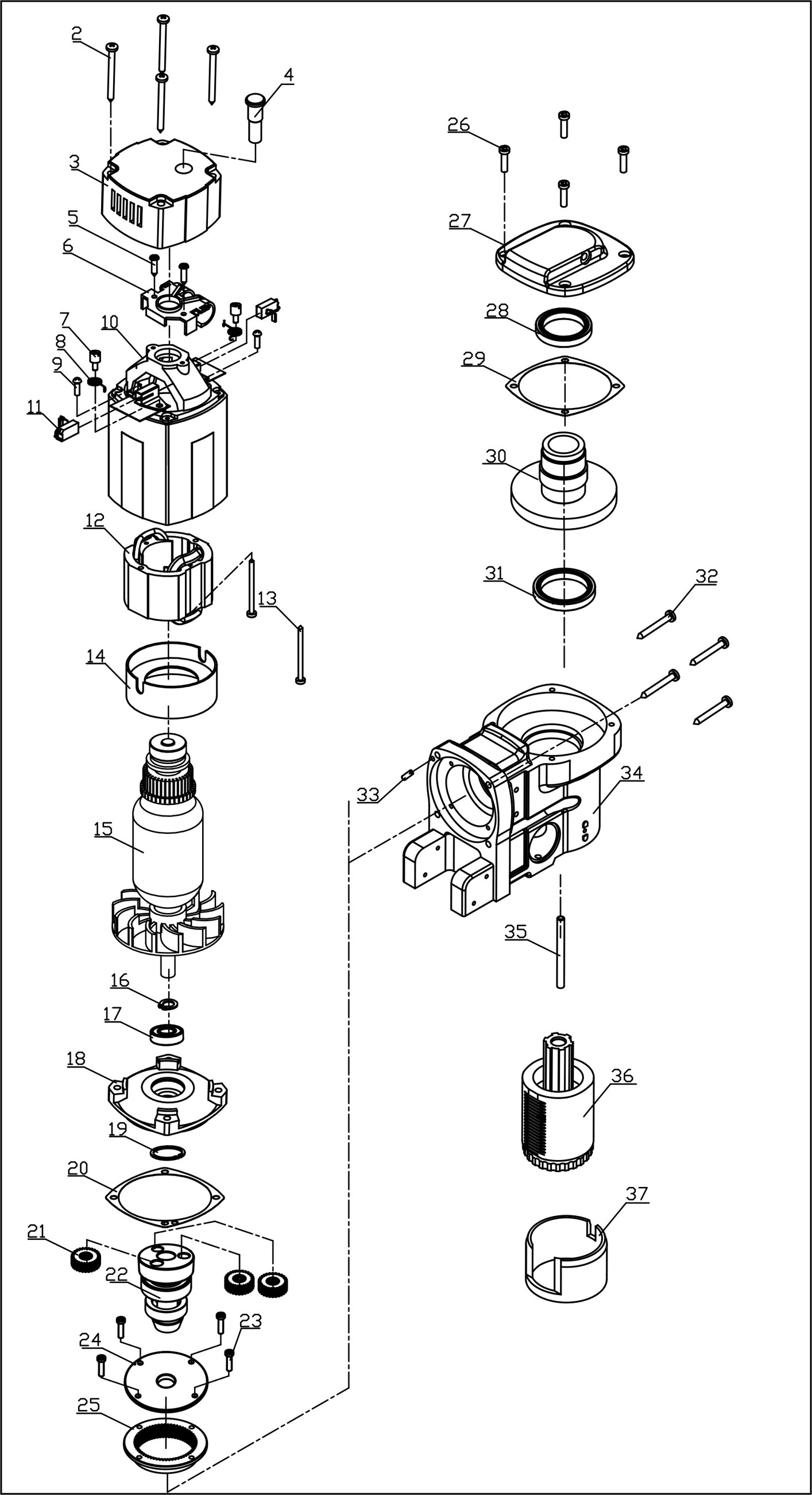 2
4
3
5
6
7
10
8
9
11
12
13
14
15
16
17
18
19
20
21
22
23
24
25
26
27
28
29
30
31
32
33
34
35
36
37