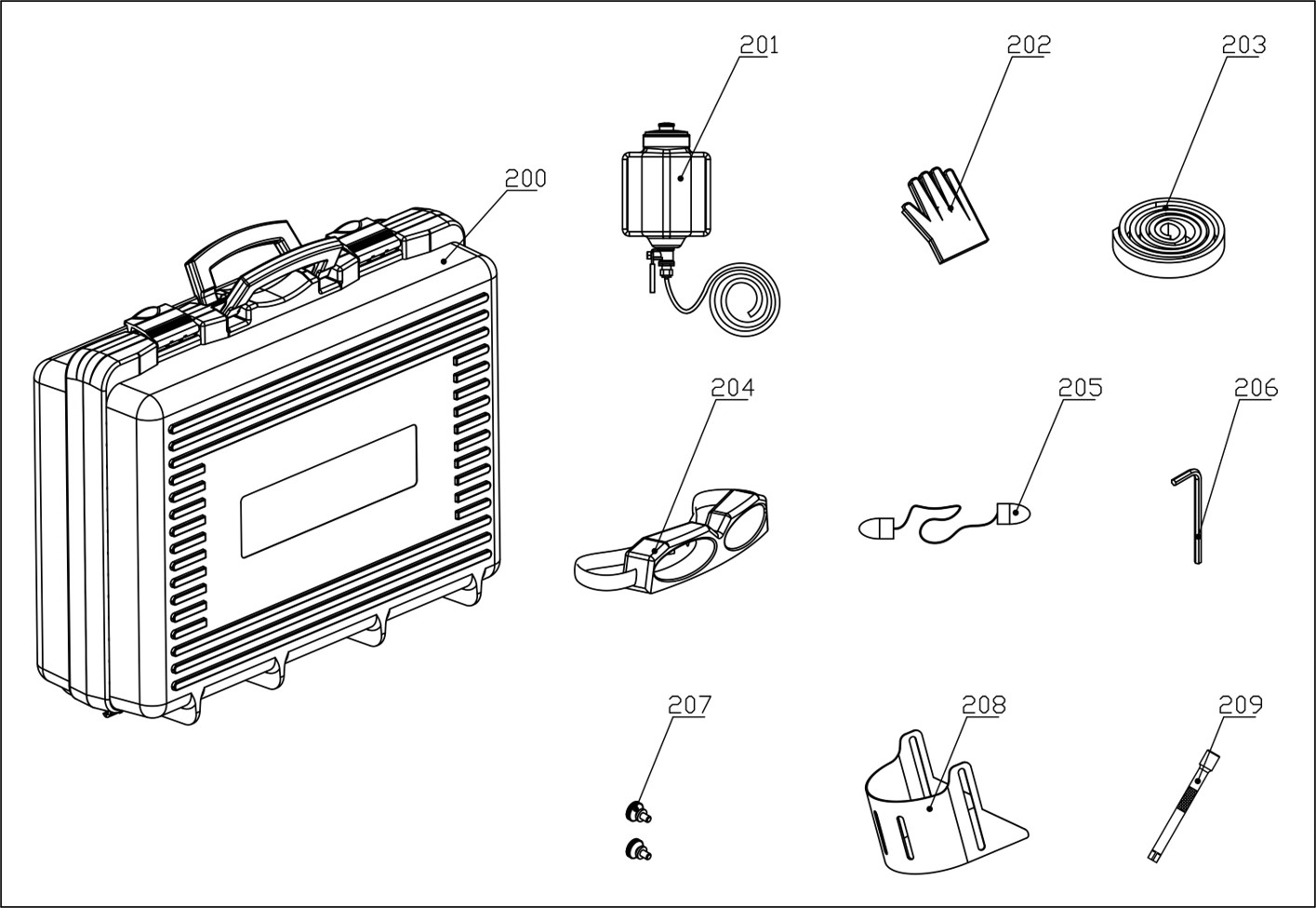 200
201
202
203
204
205
206
207
208
209