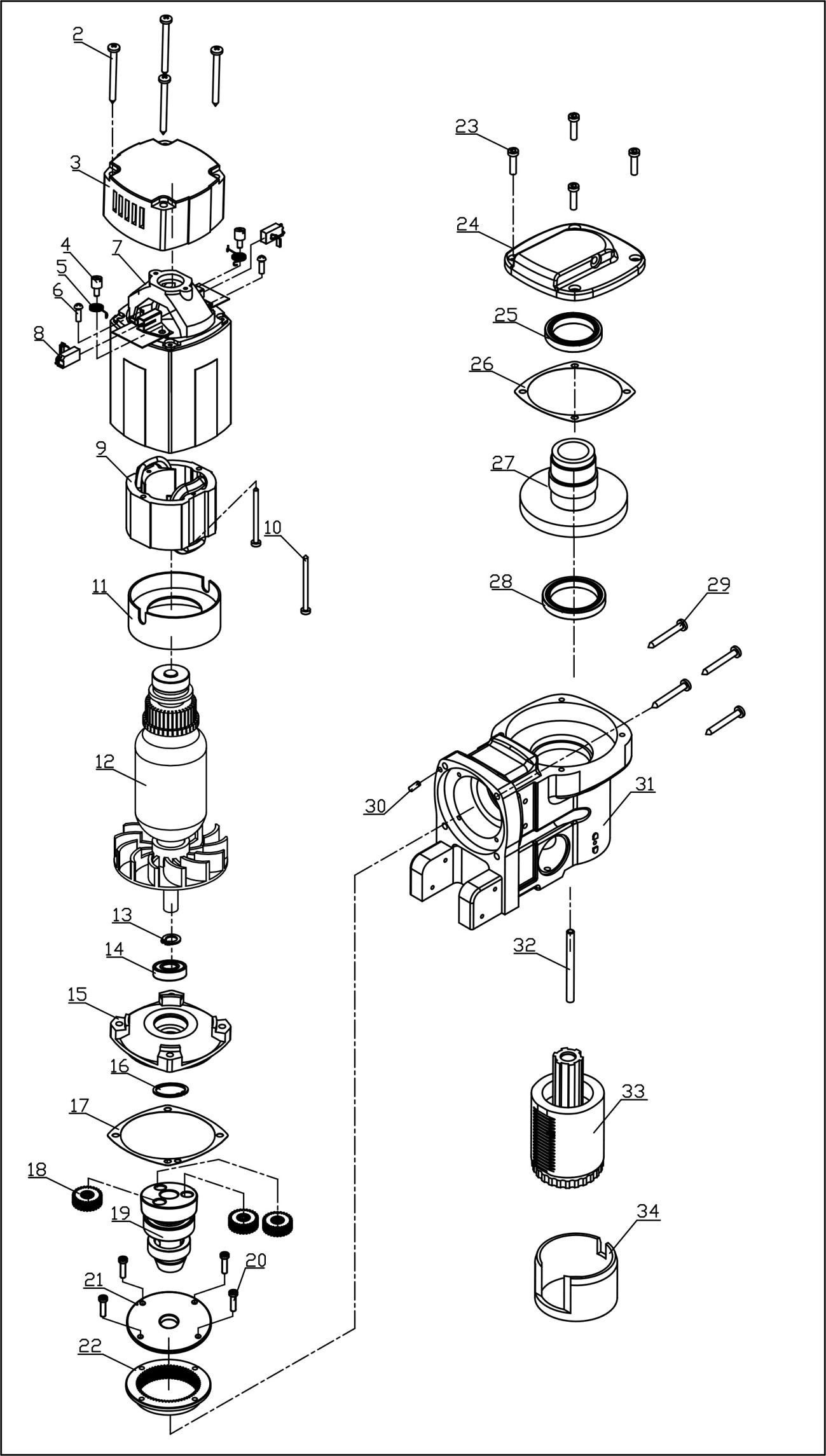 2
3
4
5
6
7
8
9
10
11
12
13
14
15
16
17
18
19
20
21
22
23
24
25
26
27
28
29
30
31
32
33
34