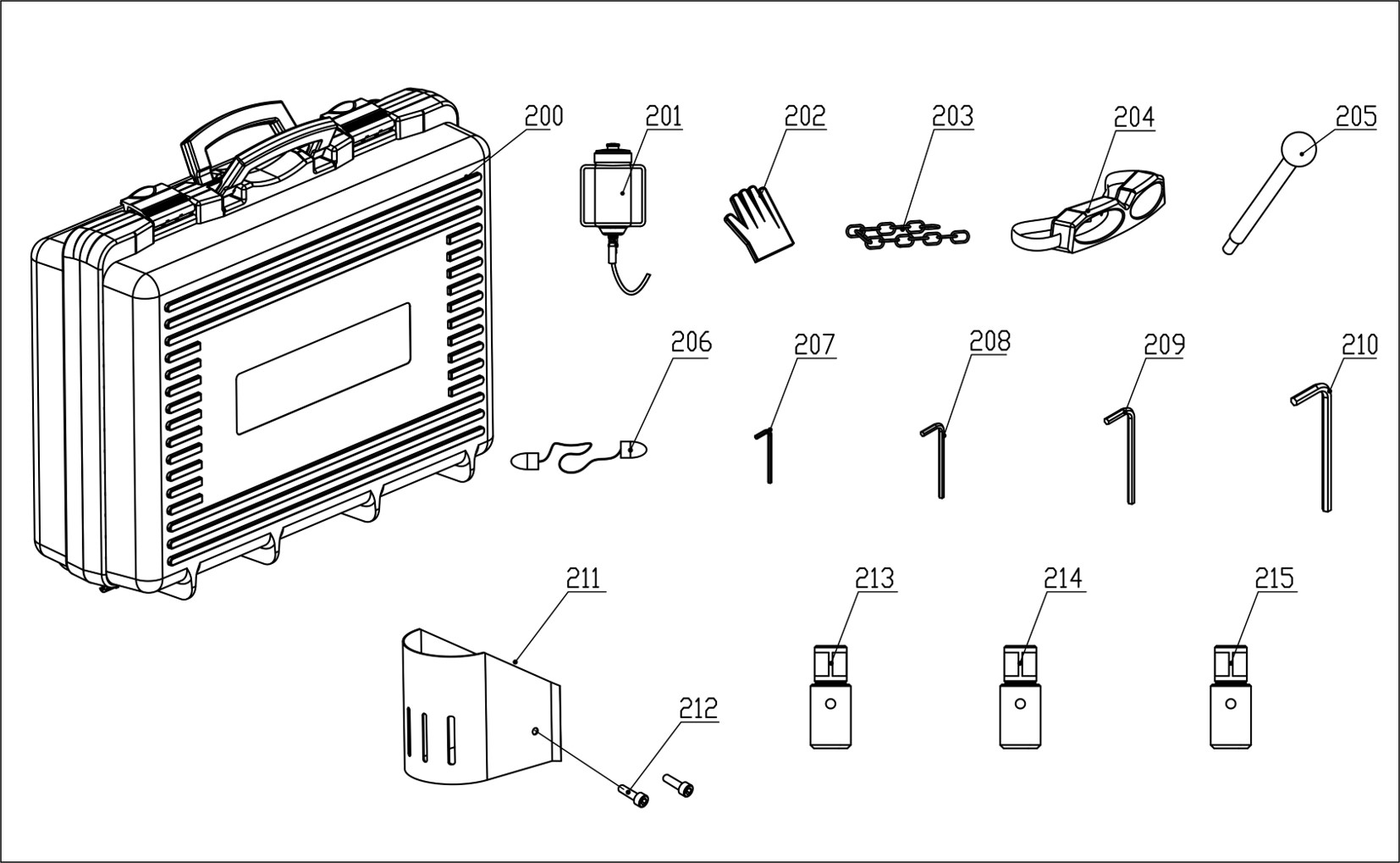 200
201
202
203
204
205
206
207
208
209
210
211
212
213
214
215