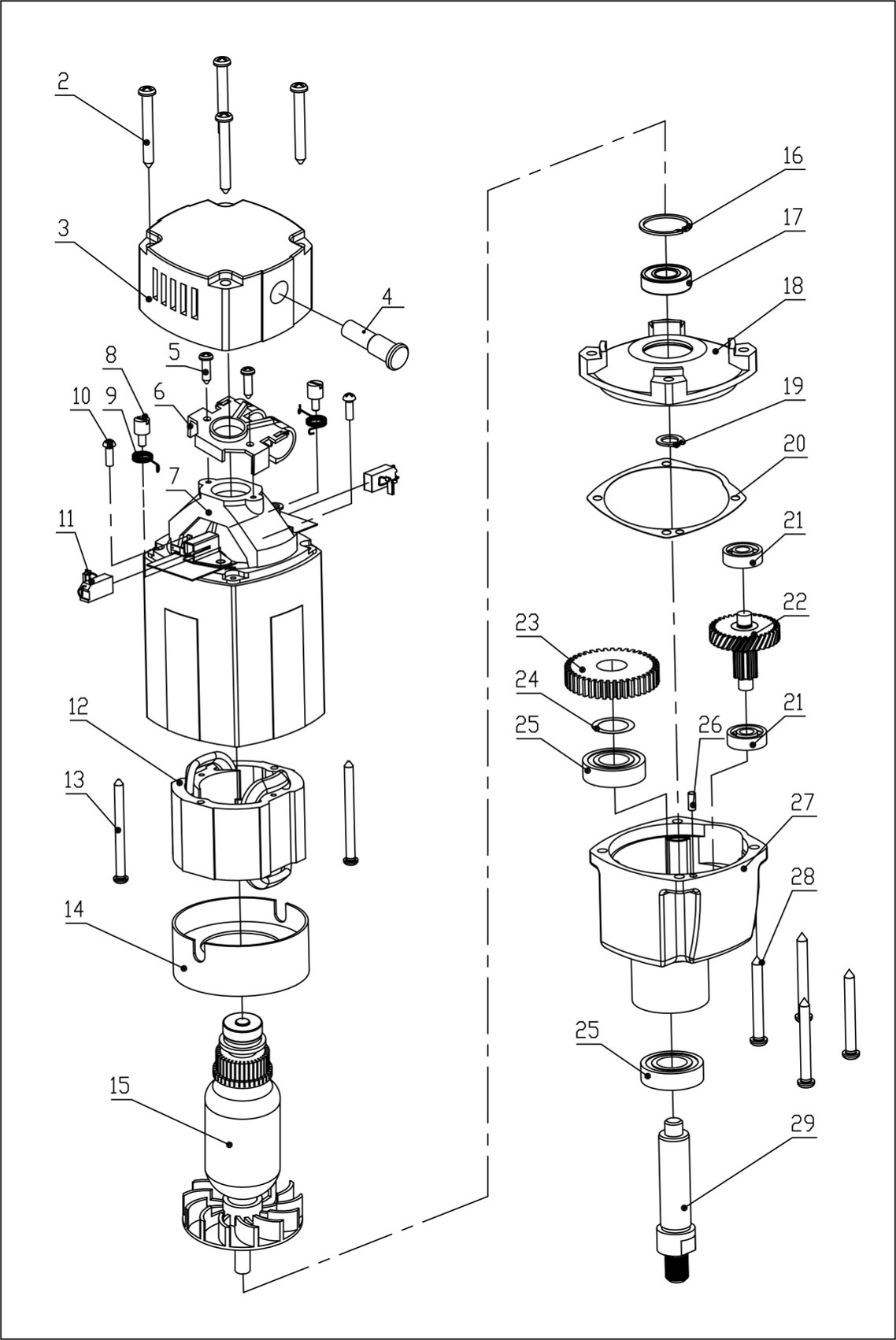 2
3
4
5
8
6
10
9
7
11
12
13
14
15
16
17
18
19
20
21
22
23
24
25
26
21
27
28
25
29