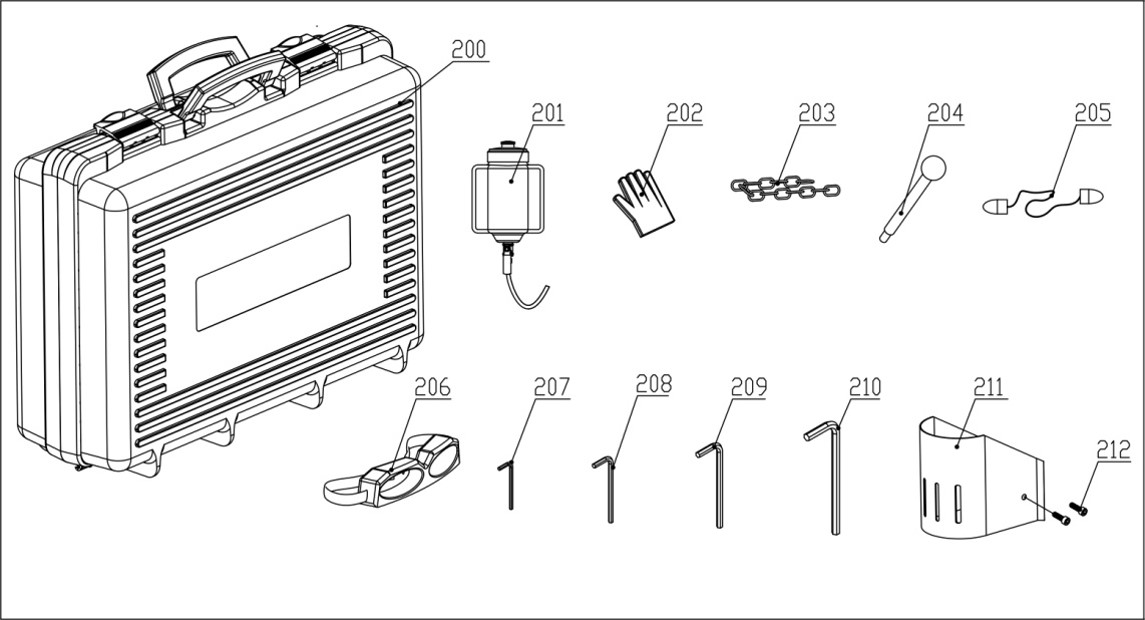 200
201
202
203
204
205
206
207
208
209
210
211
212