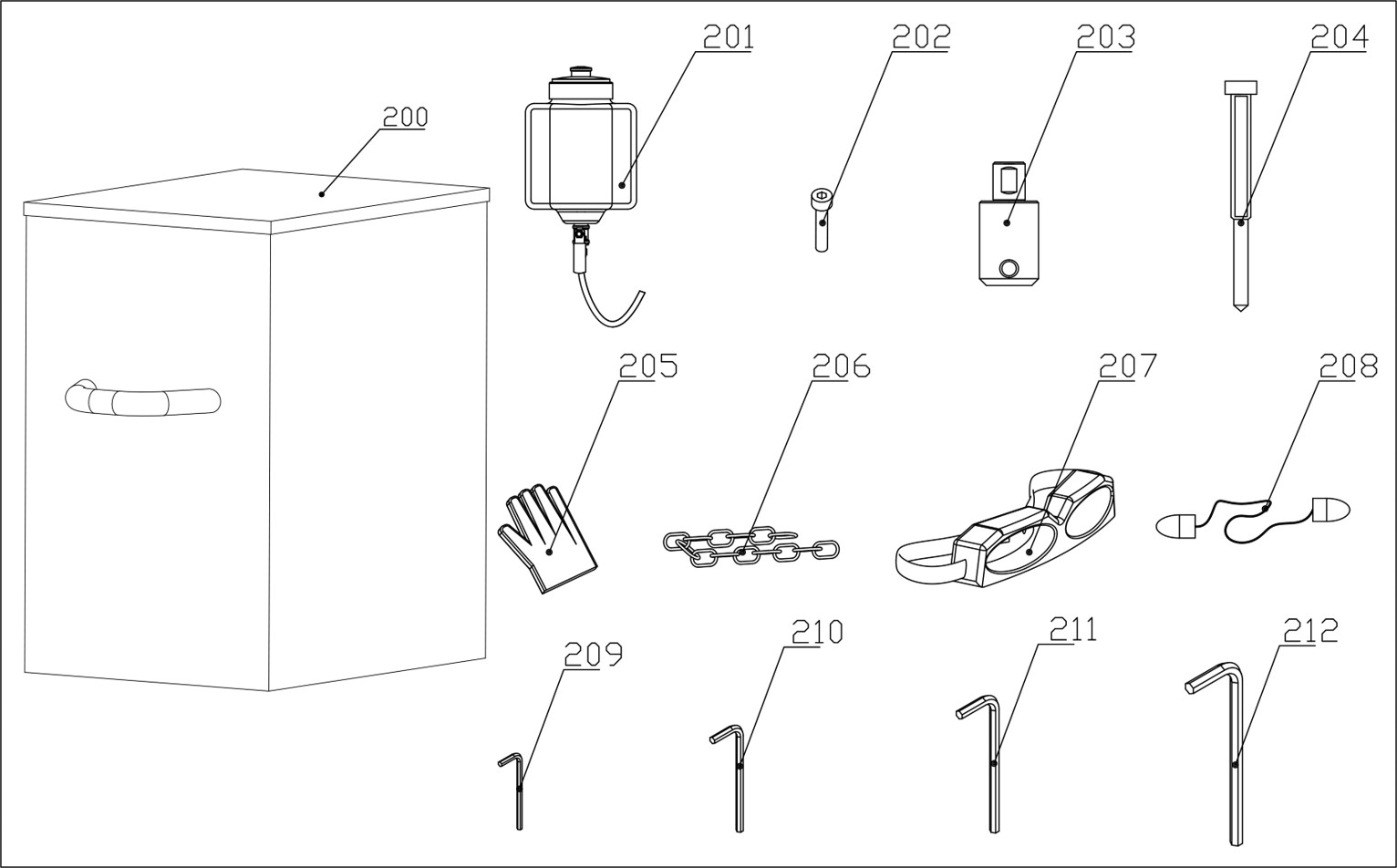 200

201

202

203

204

205

206

207

208

209

210

211

212