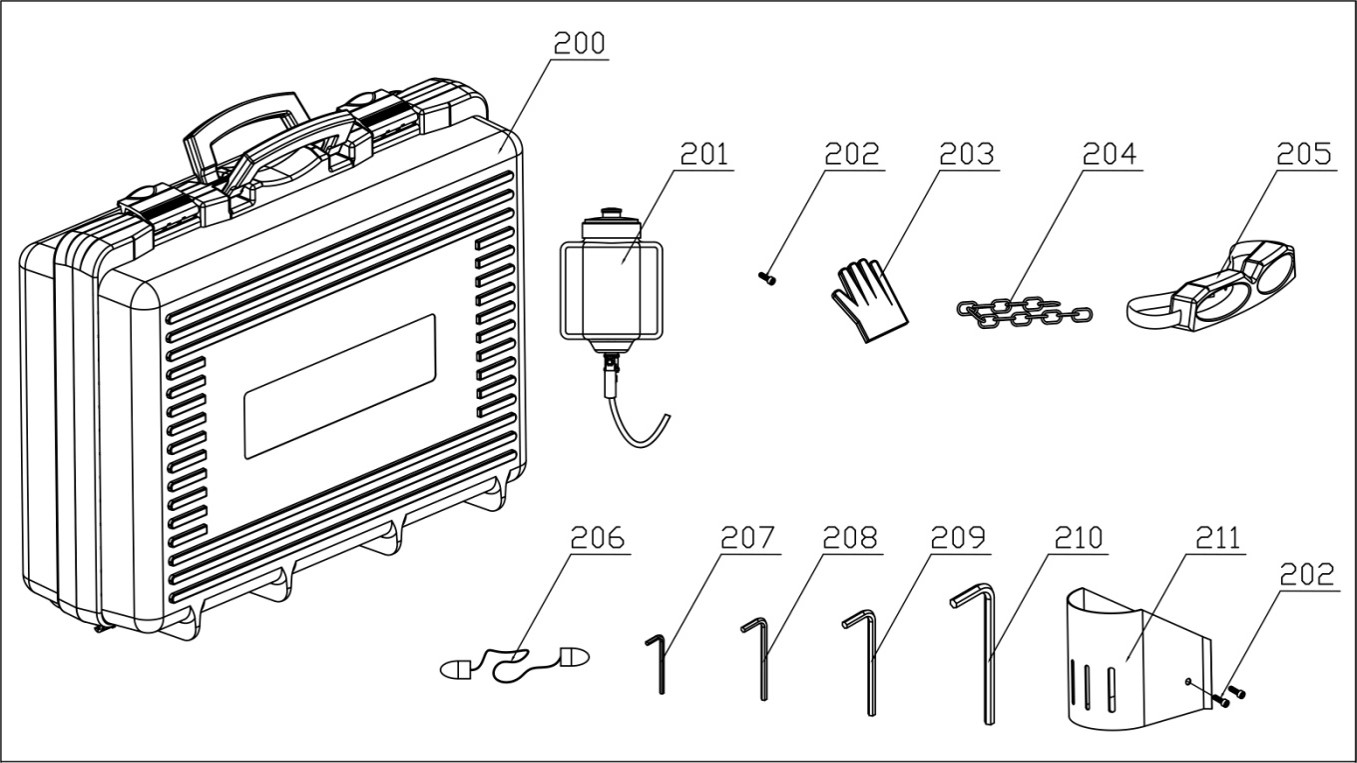 200
201
202
203
204
205
206
207
208
209
210
211
202