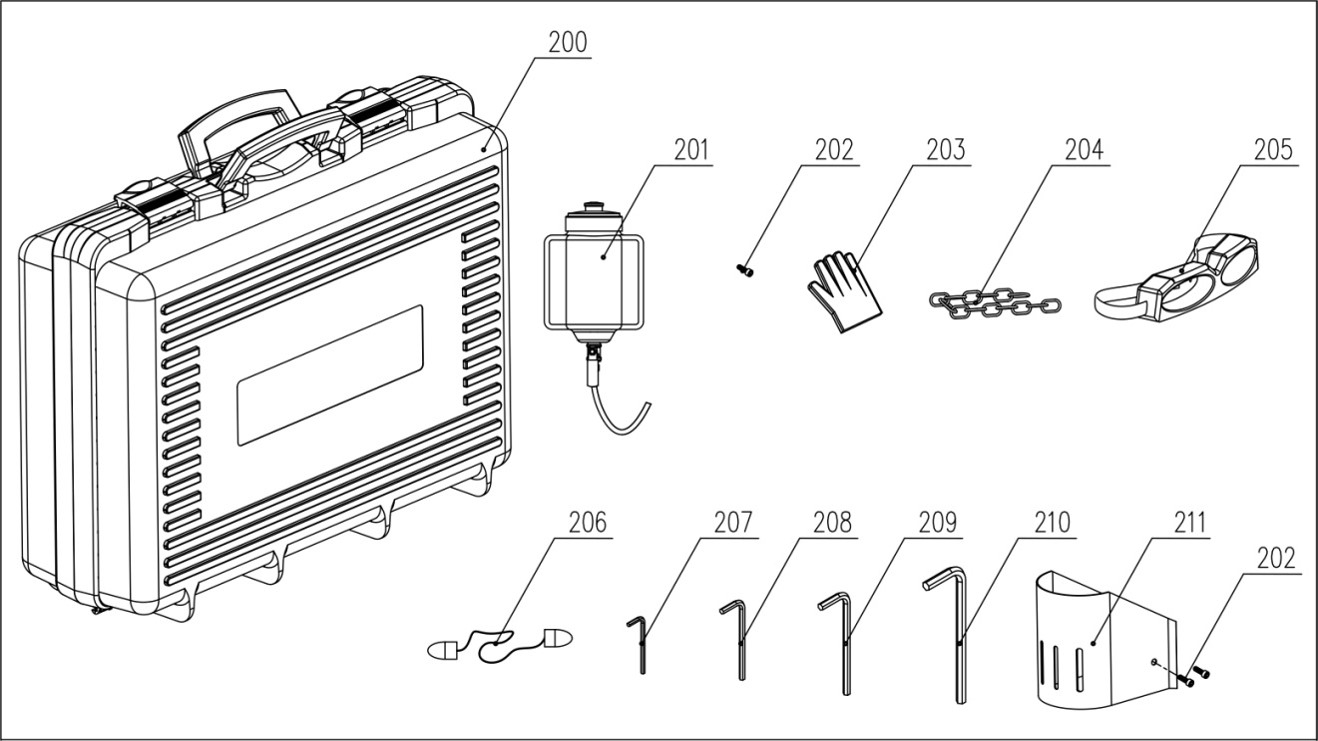 200
201
202
203
204
205
206
207
208
209
210
211
202